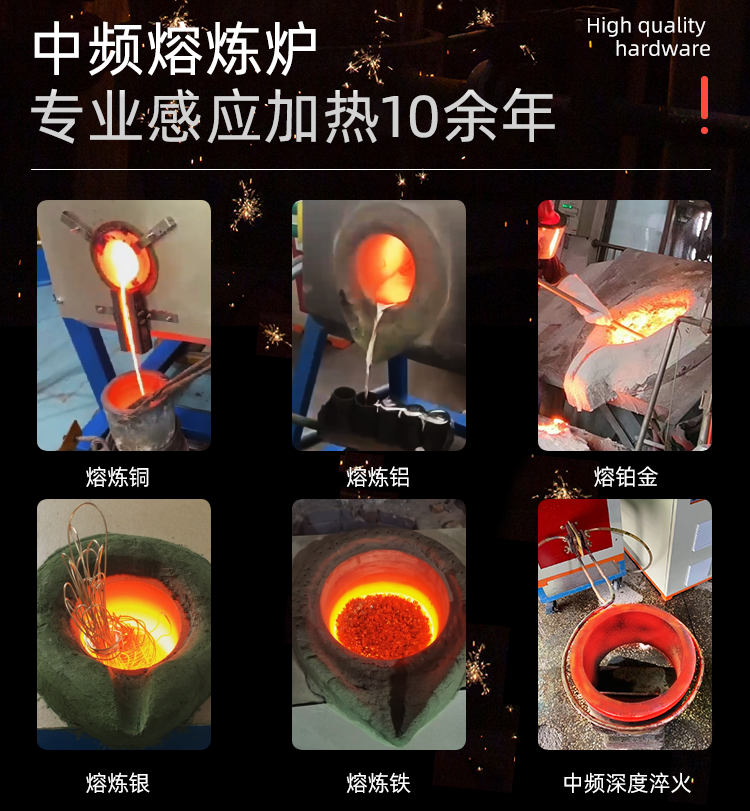 中频熔炼炉
专业感应加热10余年

High quality hardware

熔炼铜

熔炼铝

熔铂金

熔炼银

熔炼铁

中频深度淬火