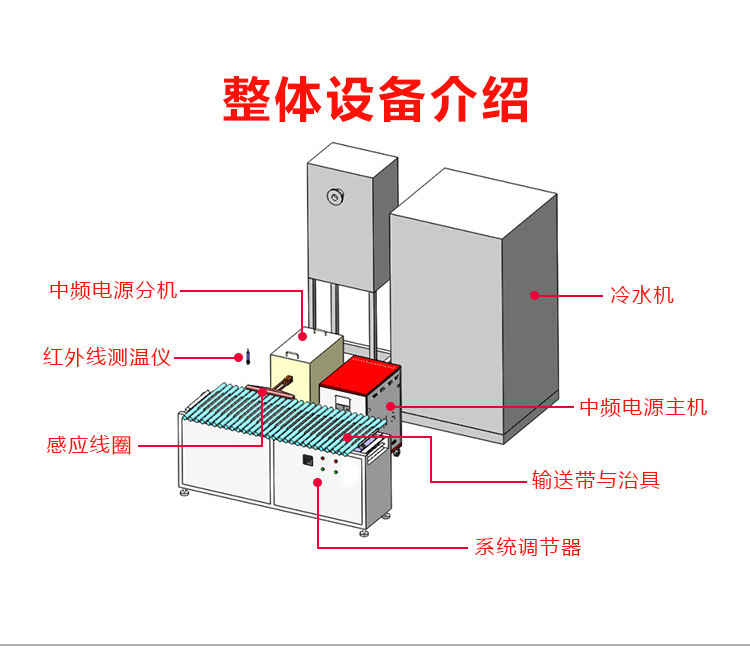 整体设备介绍

中频电源分机

红外线测温仪

感应线圈

冷水机

中频电源主机

输送带与治具

系统调节器